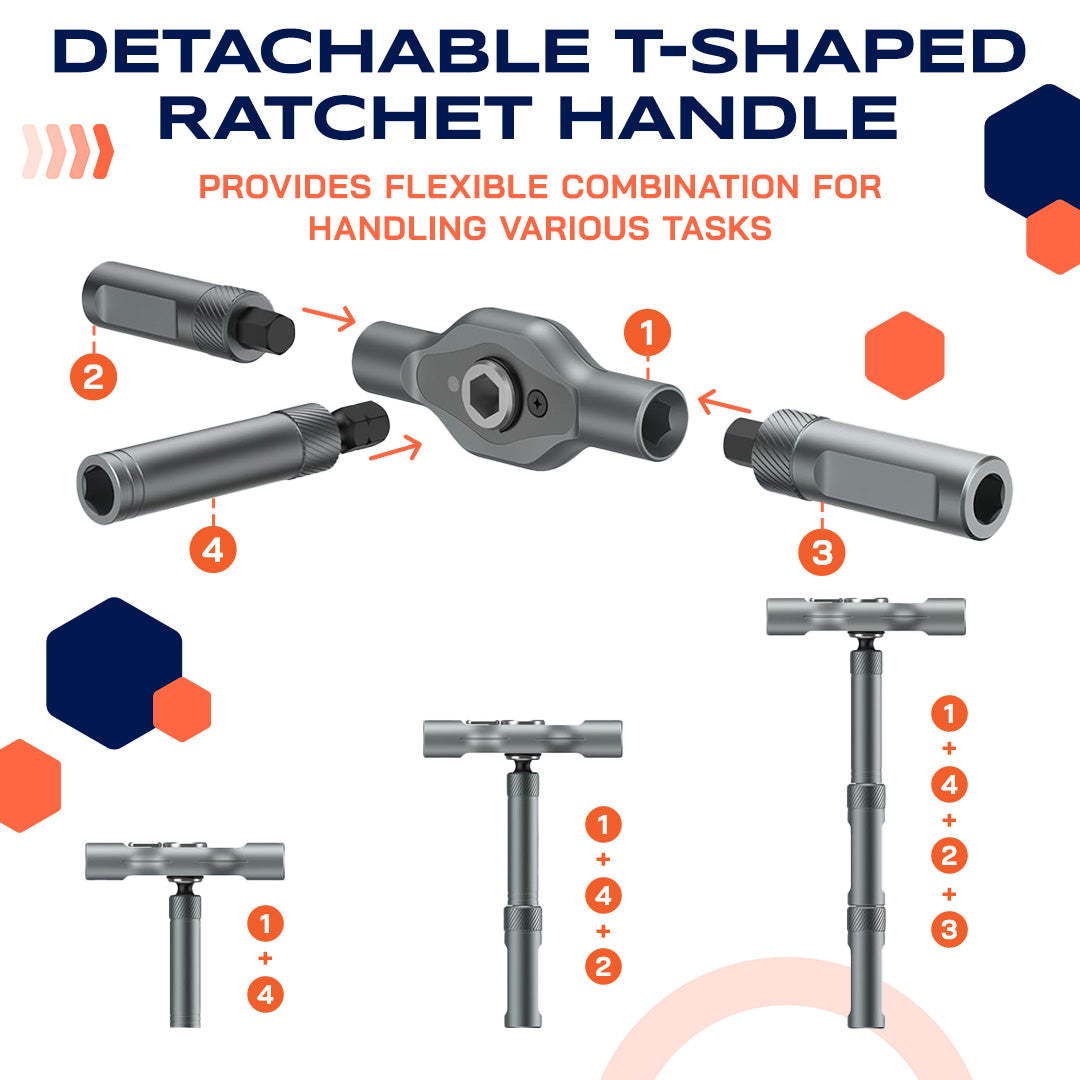 DETACHABLE T-SHAPED RATCHET HANDLE

PROVIDES FLEXIBLE COMBINATION FOR HANDLING VARIOUS TASKS

2

1

4

3

1
+
4

1
+
4
+
2

1
+
4
+
2
+
3