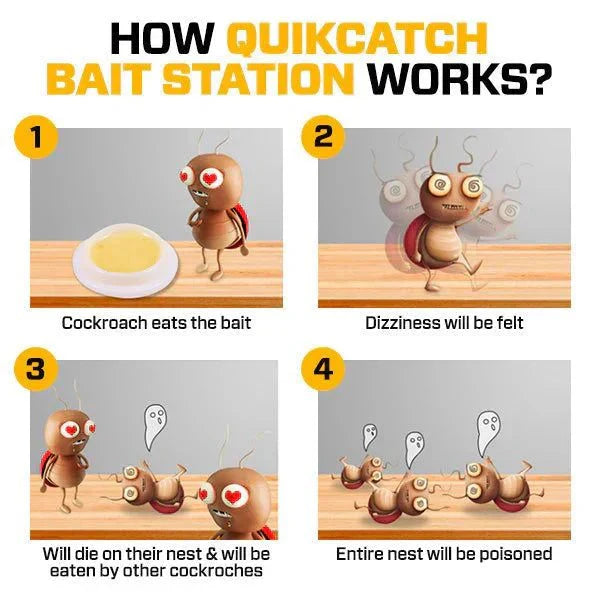 HOW QUIKCATCH BAIT STATION WORKS?

1

Cockroach eats the bait

2

Dizziness will be felt

3

Will die on their nest & will be eaten by other cockroches

4

Entire nest will be poisoned