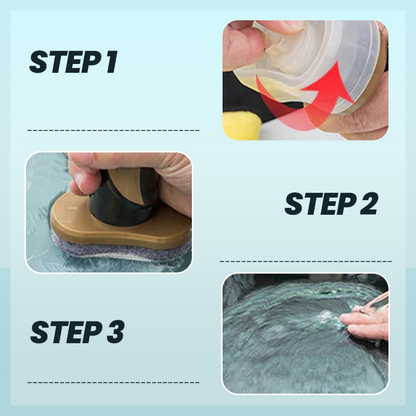 STEP 1

STEP 2

STEP 3